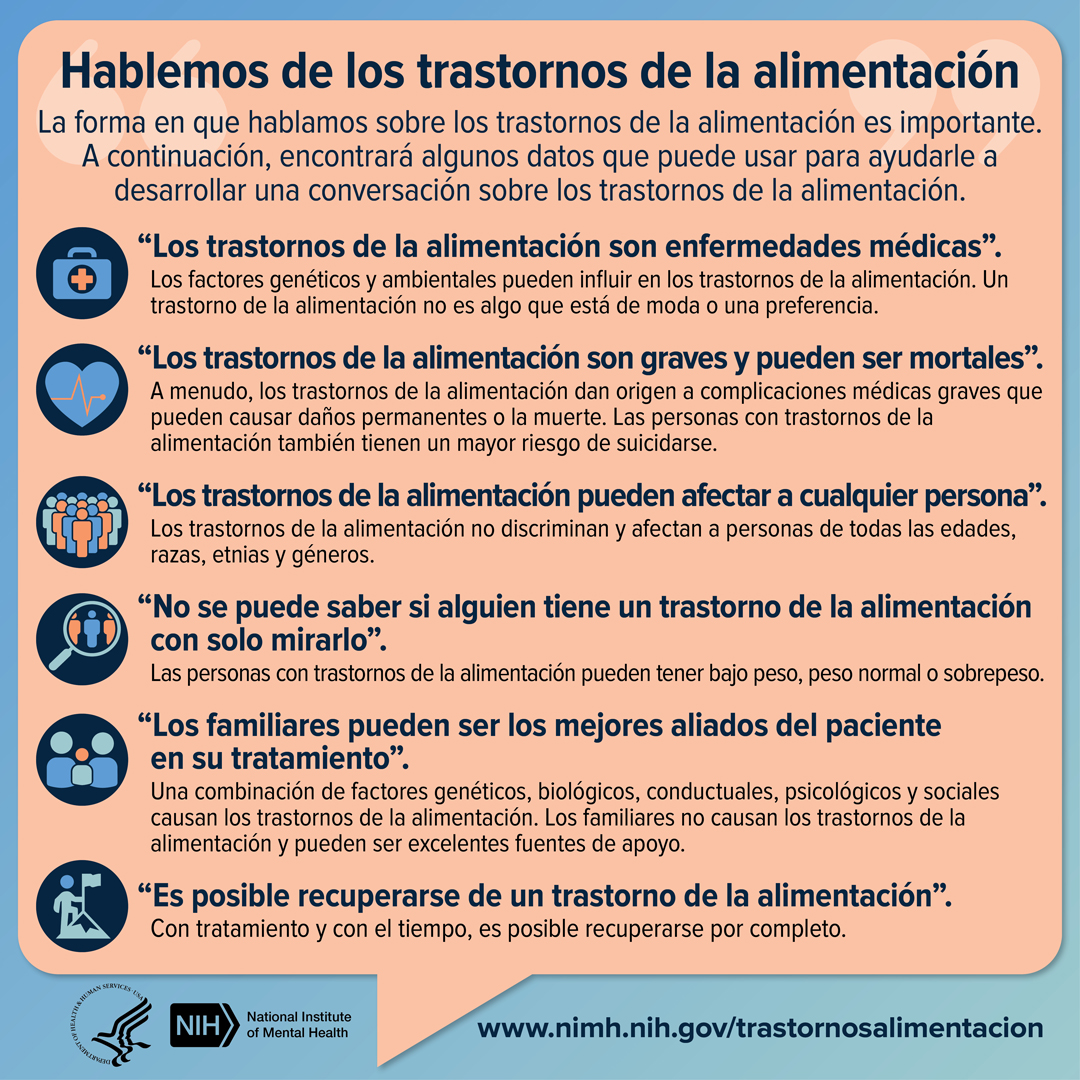 Hablemos de los trastornos de la alimentación

La forma en que hablamos sobre los trastornos de la alimentación es importante. A continuación, encontrará algunos datos que puede usar para ayudarle a desarrollar una conversación sobre los trastornos de la alimentación.

“Los trastornos de la alimentación son enfermedades médicas”.
Los factores genéticos y ambientales pueden influir en los trastornos de la alimentación. Un trastorno de la alimentación no es algo que está de moda o una preferencia.

“Los trastornos de la alimentación son graves y pueden ser mortales”.
A menudo, los trastornos de la alimentación dan origen a complicaciones médicas graves que pueden causar daños permanentes o la muerte. Las personas con trastornos de la alimentación también tienen un mayor riesgo de suicidarse.

“Los trastornos de la alimentación pueden afectar a cualquier persona”.
Los trastornos de la alimentación no discriminan y afectan a personas de todas las edades, razas, etnias y géneros.

“No se puede saber si alguien tiene un trastorno de la alimentación con solo mirarlo”.
Las personas con trastornos de la alimentación pueden tener bajo peso, peso normal o sobrepeso.

“Los familiares pueden ser los mejores aliados del paciente en su tratamiento”.
Una combinación de factores genéticos, biológicos, conductuales, psicológicos y sociales causan los trastornos de la alimentación. Los familiares no causan los trastornos de la alimentación y pueden ser excelentes fuentes de apoyo.

“Es posible recuperarse de un trastorno de la alimentación”.
Con tratamiento y con el tiempo, es posible recuperarse por completo.

DEPARTMENT OF HEALTH & HUMAN SERVICES · USA

NIH National Institute of Mental Health

www.nimh.nih.gov/trastornosalimentacion