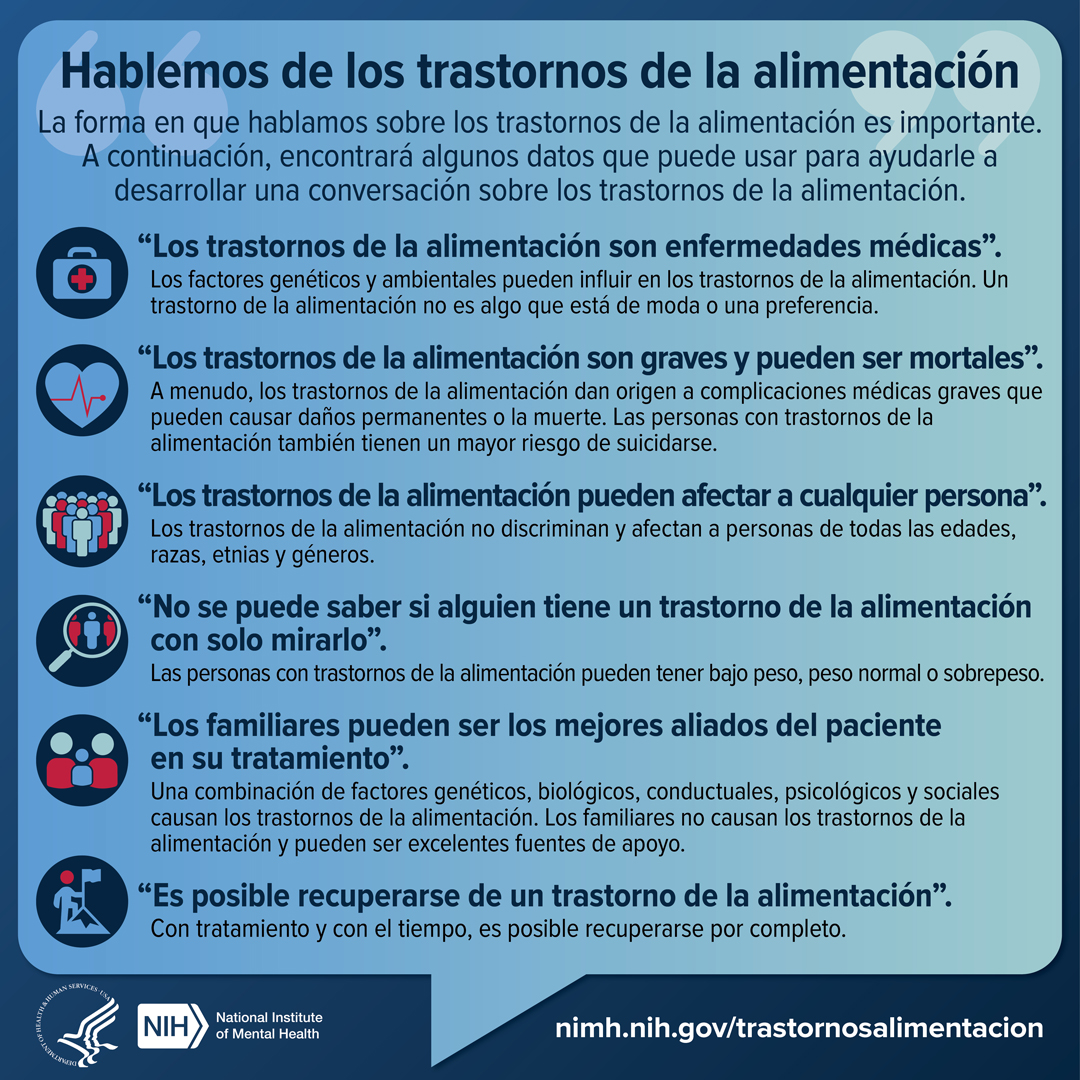 Hablemos de los trastornos de la alimentación

La forma en que hablamos sobre los trastornos de la alimentación es importante. A continuación, encontrará algunos datos que puede usar para ayudarle a desarrollar una conversación sobre los trastornos de la alimentación.

“Los trastornos de la alimentación son enfermedades médicas”.
Los factores genéticos y ambientales pueden influir en los trastornos de la alimentación. Un trastorno de la alimentación no es algo que está de moda o una preferencia.

“Los trastornos de la alimentación son graves y pueden ser mortales”.
A menudo, los trastornos de la alimentación dan origen a complicaciones médicas graves que pueden causar daños permanentes o la muerte. Las personas con trastornos de la alimentación también tienen un mayor riesgo de suicidarse.

“Los trastornos de la alimentación pueden afectar a cualquier persona”.
Los trastornos de la alimentación no discriminan y afectan a personas de todas las edades, razas, etnias y géneros.

“No se puede saber si alguien tiene un trastorno de la alimentación con solo mirarlo”.
Las personas con trastornos de la alimentación pueden tener bajo peso, peso normal o sobrepeso.

“Los familiares pueden ser los mejores aliados del paciente en su tratamiento”.
Una combinación de factores genéticos, biológicos, conductuales, psicológicos y sociales causan los trastornos de la alimentación. Los familiares no causan los trastornos de la alimentación y pueden ser excelentes fuentes de apoyo.

“Es posible recuperarse de un trastorno de la alimentación”.
Con tratamiento y con el tiempo, es posible recuperarse por completo.

DEPARTMENT OF HEALTH & HUMAN SERVICES · USA

NIH National Institute of Mental Health

nimh.nih.gov/trastornosalimentacion