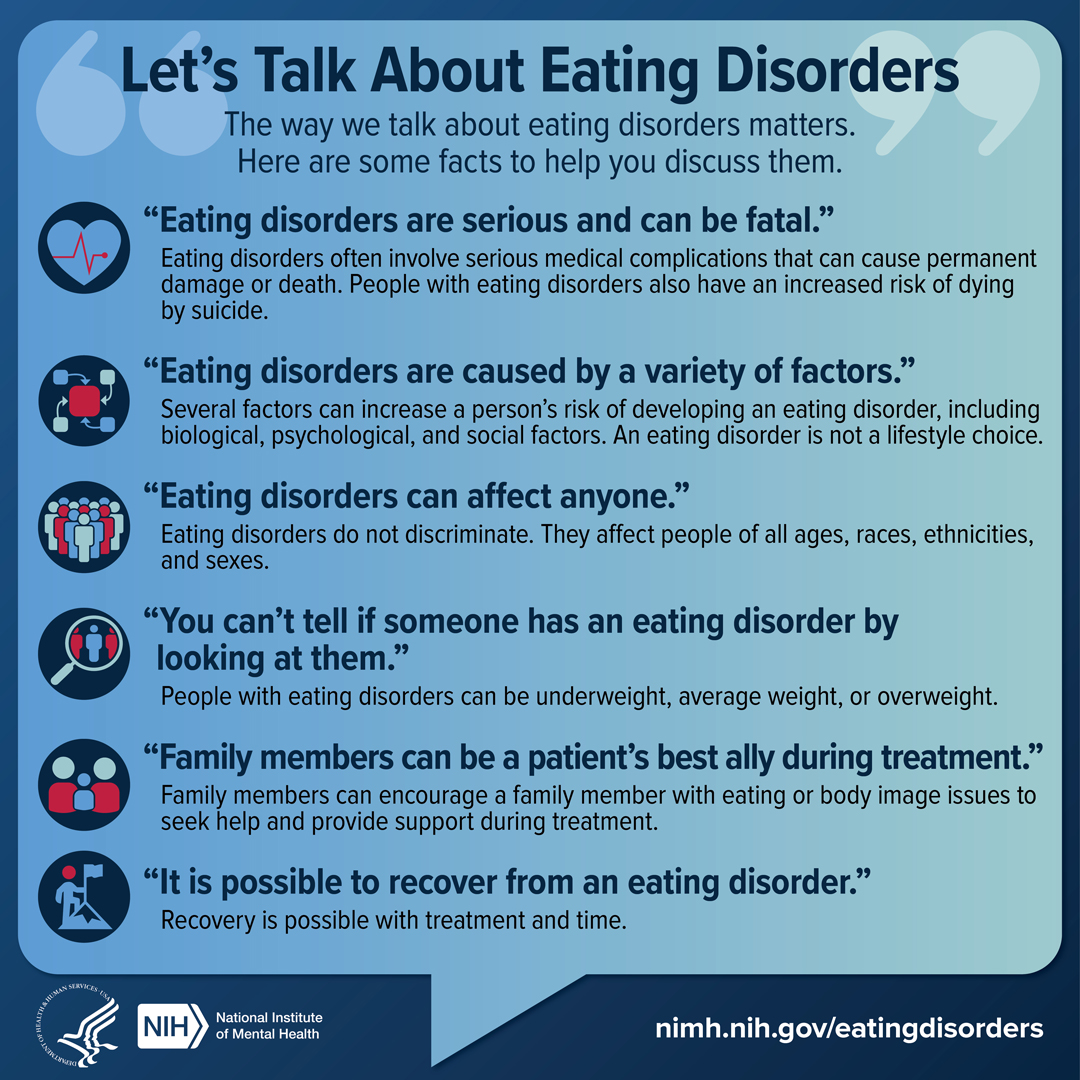 Let's Talk About Eating Disorders

The way we talk about eating disorders matters. Here are some facts to help you discuss them.

"Eating disorders are serious and can be fatal."

Eating disorders often involve serious medical complications that can cause permanent damage or death. People with eating disorders also have an increased risk of dying by suicide.

"Eating disorders are caused by a variety of factors."

Several factors can increase a person's risk of developing an eating disorder, including biological, psychological, and social factors. An eating disorder is not a lifestyle choice.

"Eating disorders can affect anyone."

Eating disorders do not discriminate. They affect people of all ages, races, ethnicities, and sexes.

"You can't tell if someone has an eating disorder by looking at them."

People with eating disorders can be underweight, average weight, or overweight.

"Family members can be a patient's best ally during treatment."

Family members can encourage a family member with eating or body image issues to seek help and provide support during treatment.

"It is possible to recover from an eating disorder."

Recovery is possible with treatment and time.

DEPARTMENT OF HEALTH & HUMAN SERVICES · USA

NIH National Institute of Mental Health

nimh.nih.gov/eatingdisorders